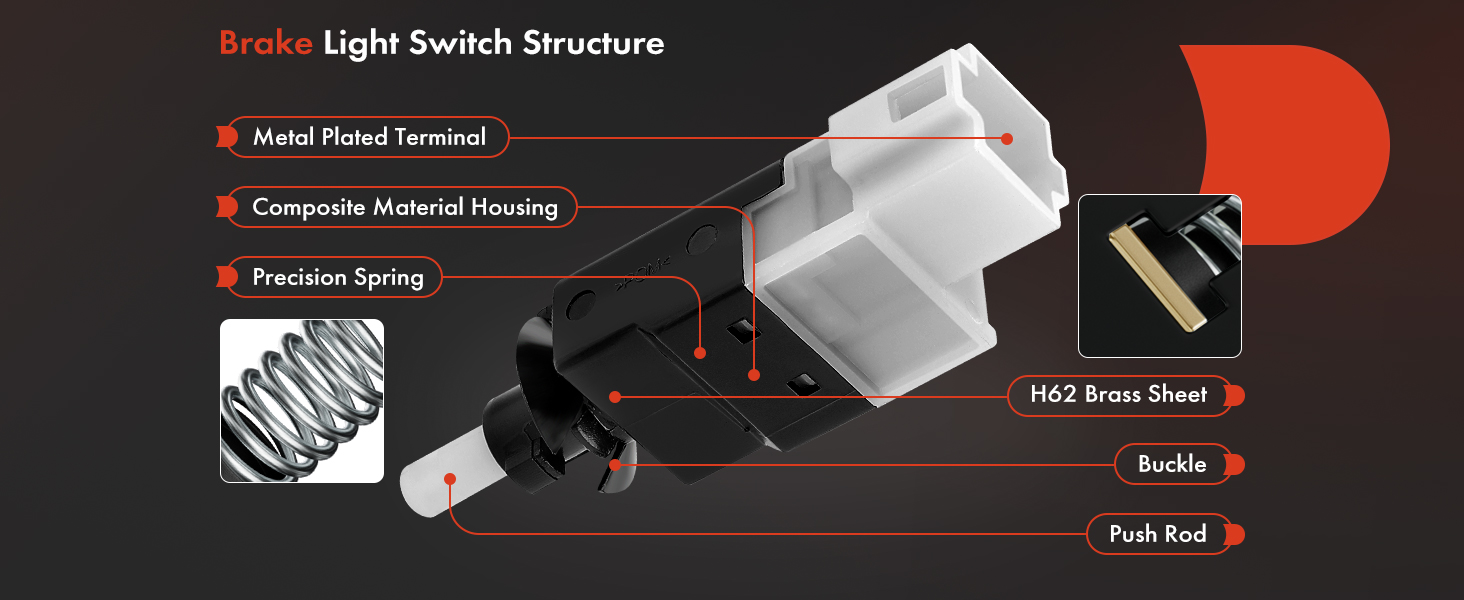 Brake Light Switch Structure

Metal Plated Terminal

Composite Material Housing

Precision Spring

H62 Brass Sheet

Buckle

Push Rod